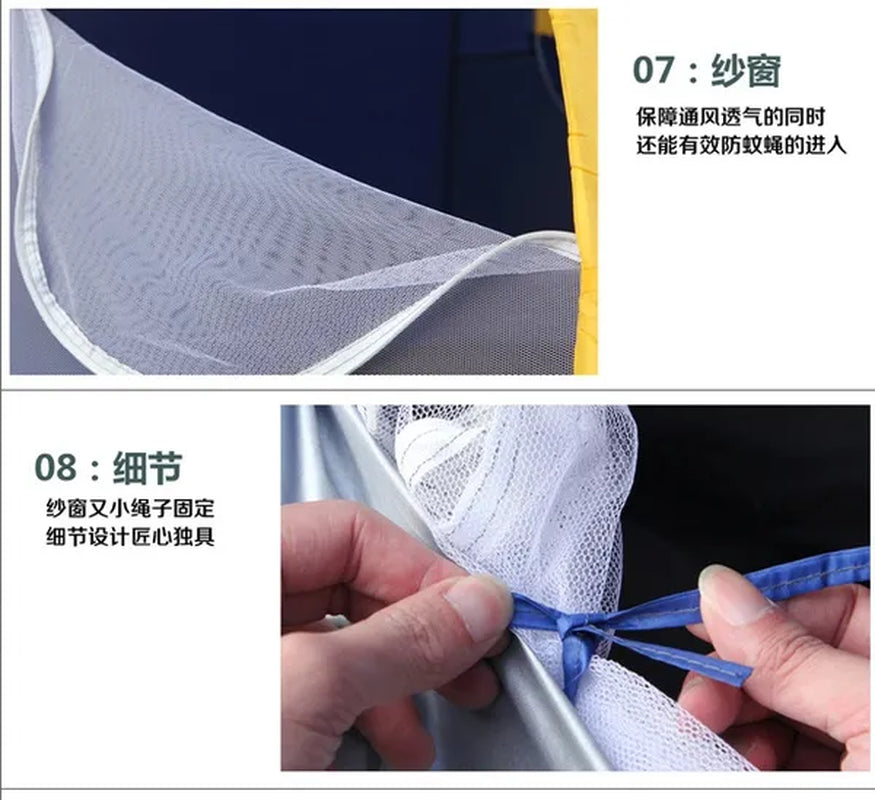 07：纱窗

保障通风透气的同时
还能有效防蚊蝇的进入

08：细节

纱窗又小绳子固定
细节设计匠心独具