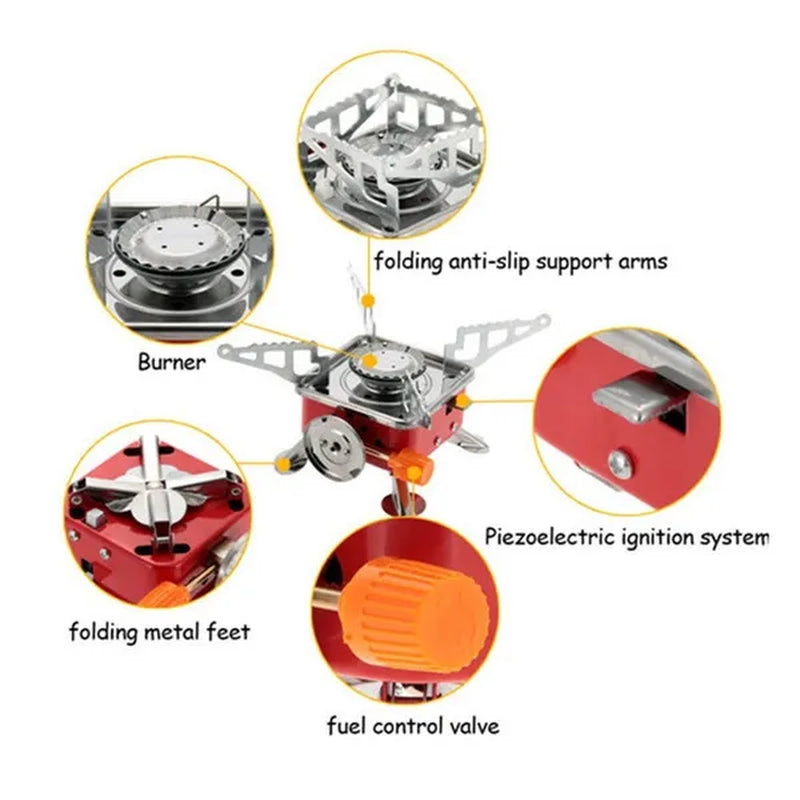 folding anti-slip support arms

Burner

Piezoelectric ignition system

folding metal feet

fuel control valve