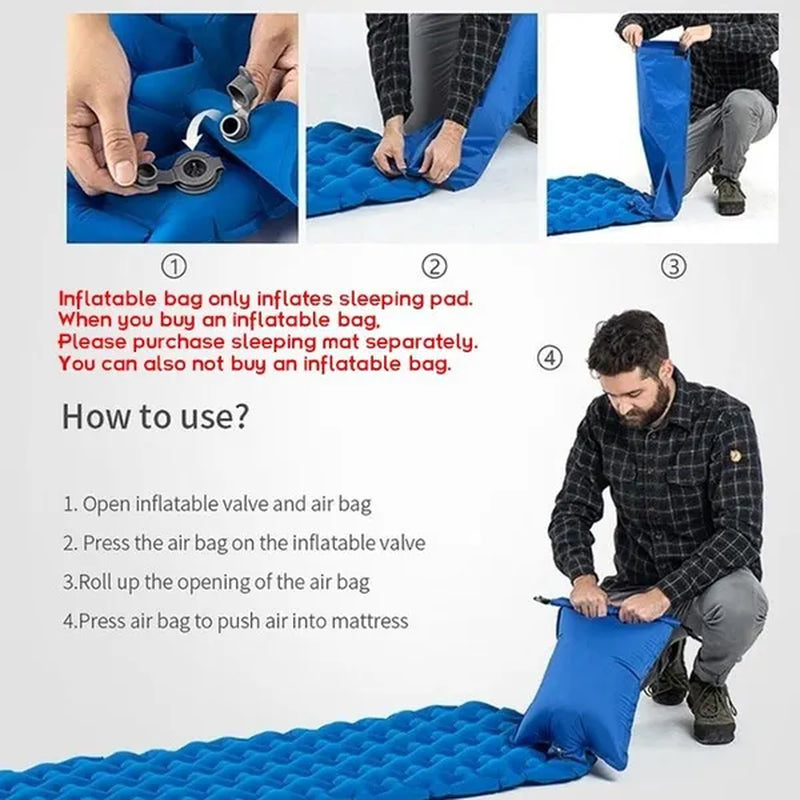 ①

②

③

Inflatable bag only inflates sleeping pad.
When you buy an inflatable bag,
Please purchase sleeping mat separately.
You can also not buy an inflatable bag.

④

How to use?

1. Open inflatable valve and air bag

2. Press the air bag on the inflatable valve

3.Roll up the opening of the air bag

4.Press air bag to push air into mattress