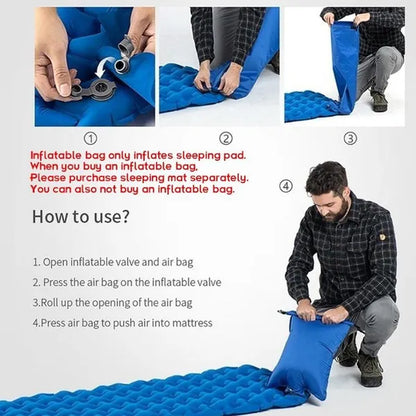 ①

②

③

Inflatable bag only inflates sleeping pad.
When you buy an inflatable bag,
Please purchase sleeping mat separately.
You can also not buy an inflatable bag.

④

How to use?

1. Open inflatable valve and air bag

2. Press the air bag on the inflatable valve

3.Roll up the opening of the air bag

4.Press air bag to push air into mattress